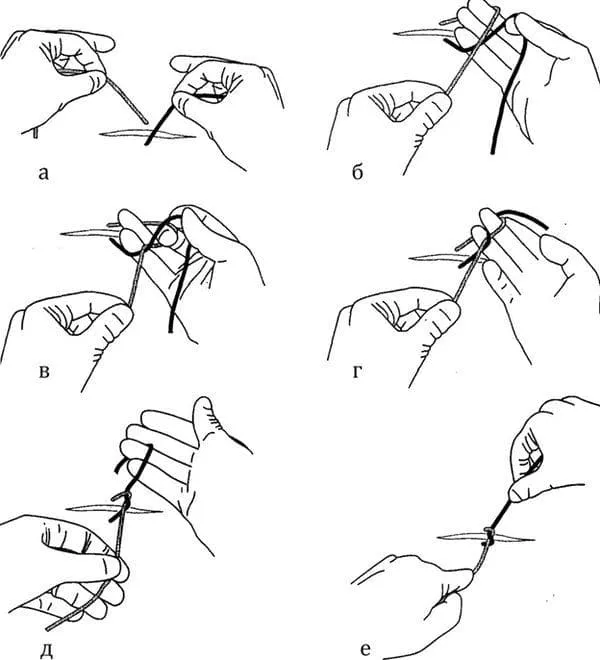 а
б
в
г
д
е