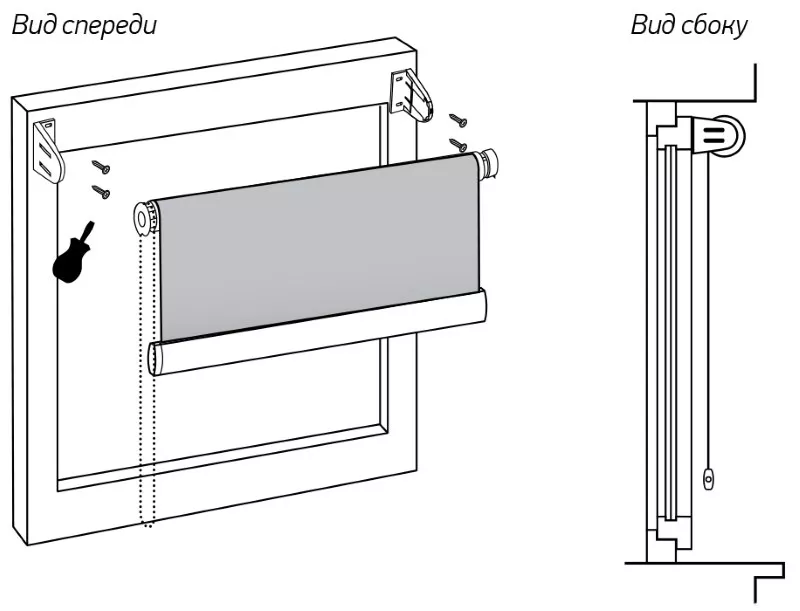 Вид спереди

Вид сбоку